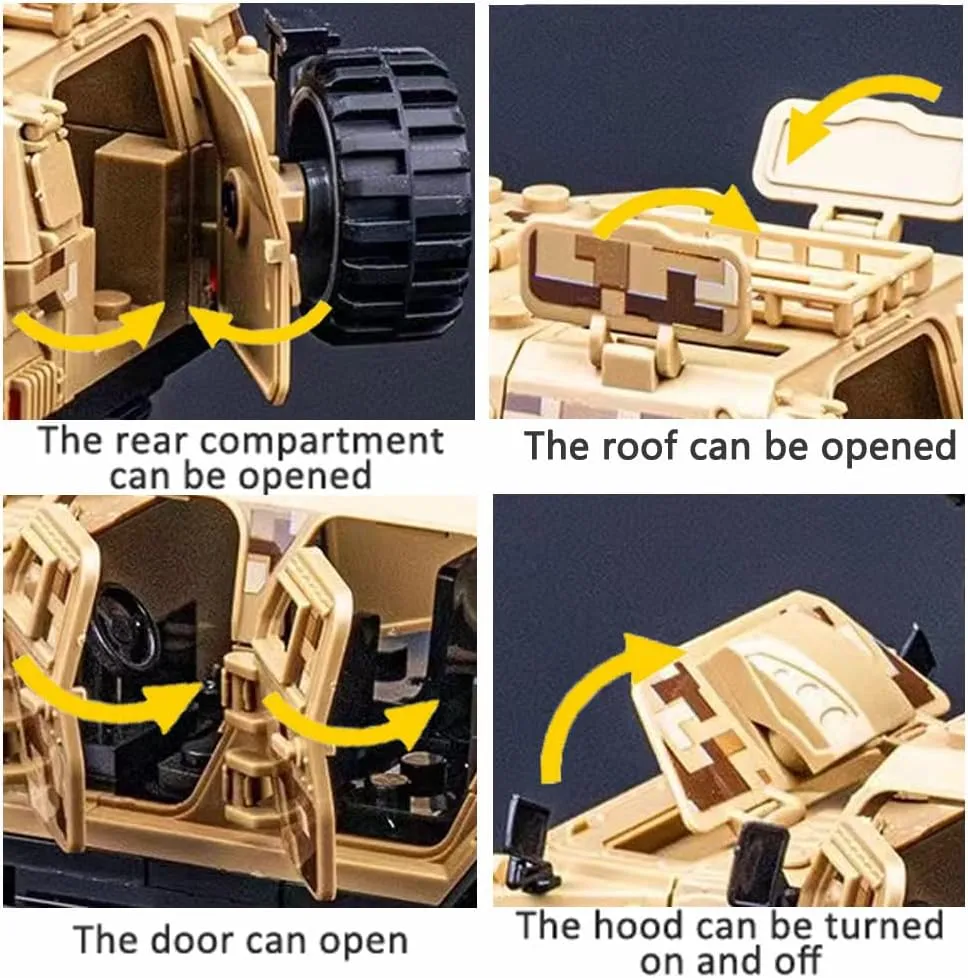 The rear compartment can be opened

The roof can be opened

The door can open

The hood can be turned on and off