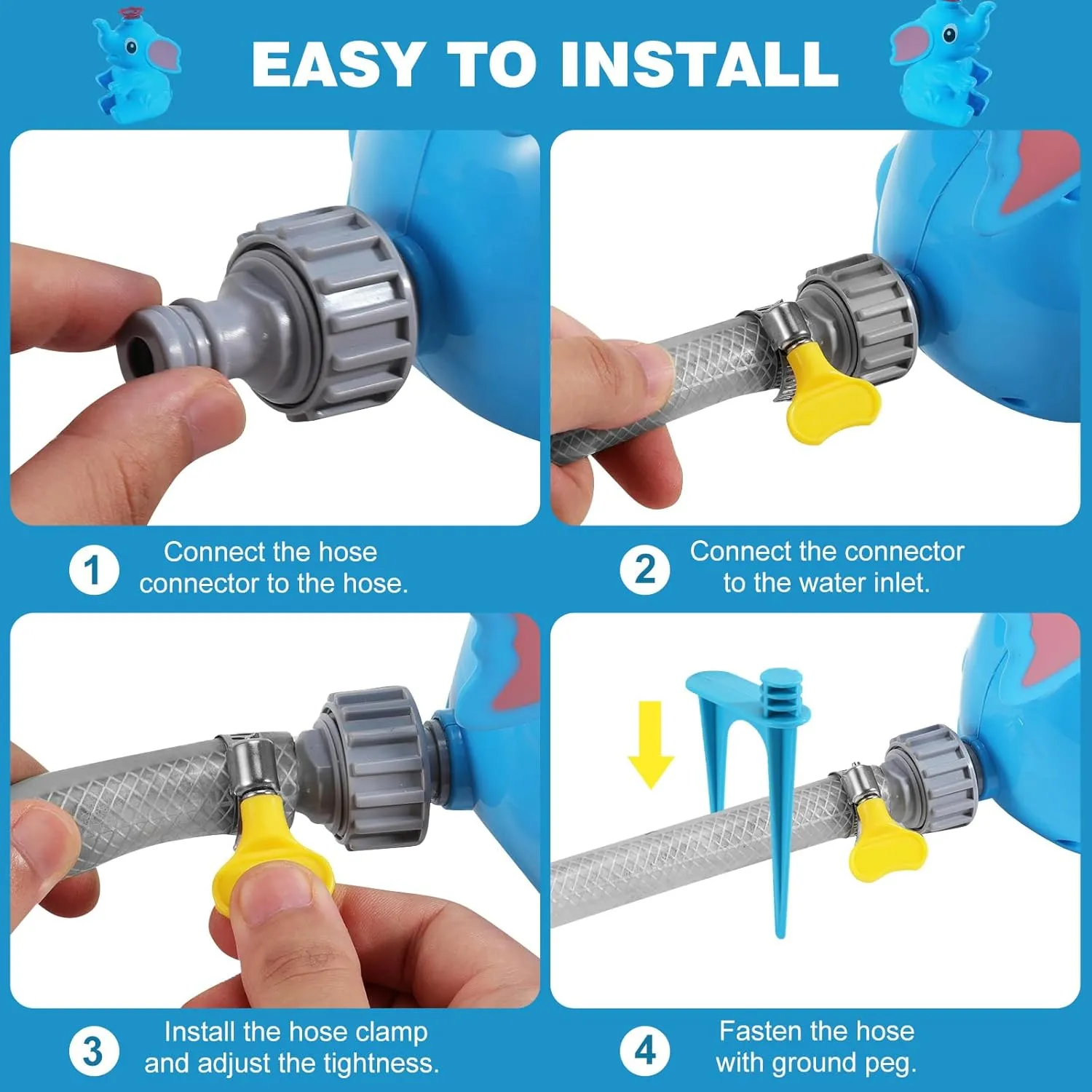 EASY TO INSTALL

1 Connect the hose connector to the hose.

2 Connect the connector to the water inlet.

3 Install the hose clamp and adjust the tightness.

4 Fasten the hose with ground peg.