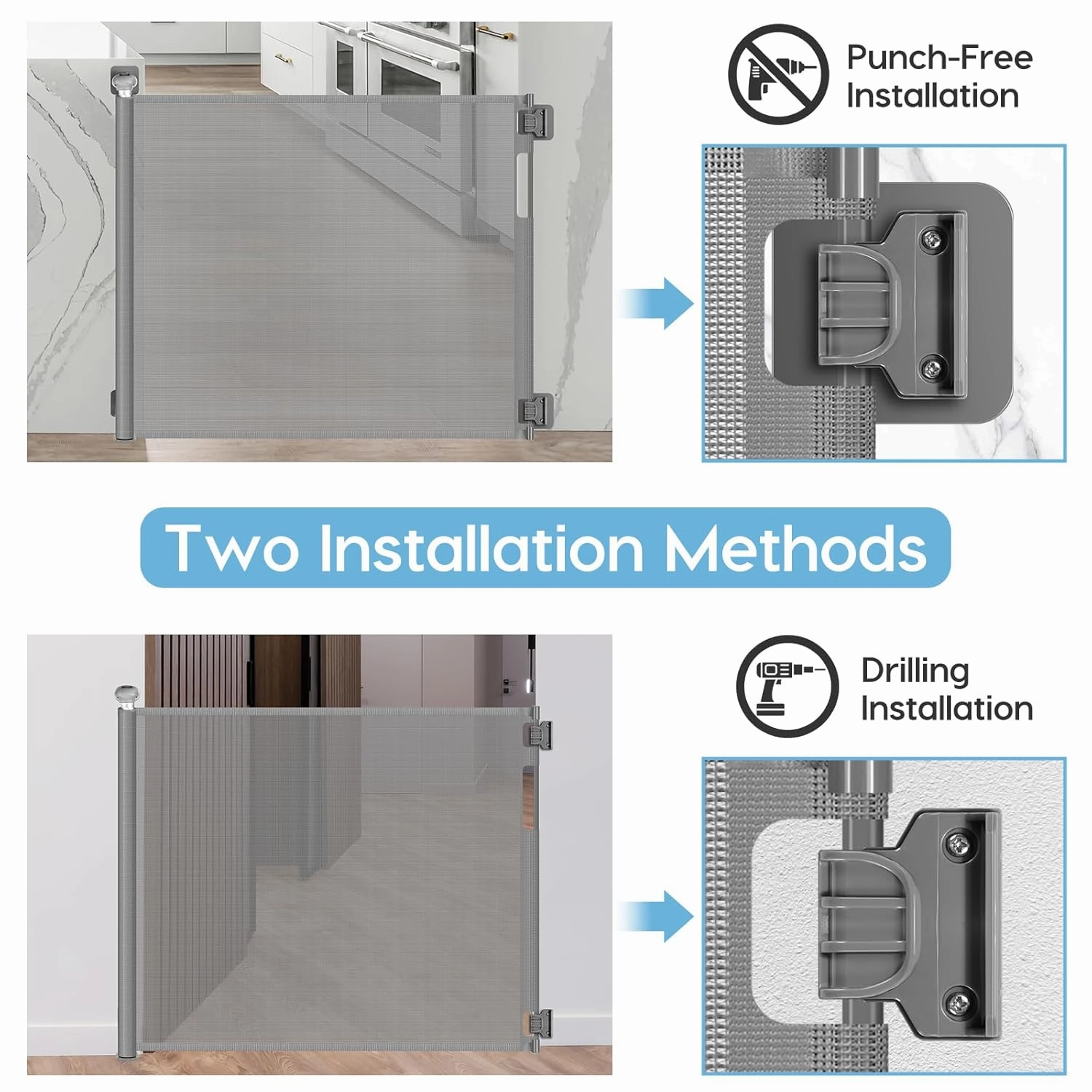 Punch-Free Installation

Two Installation Methods

Drilling Installation