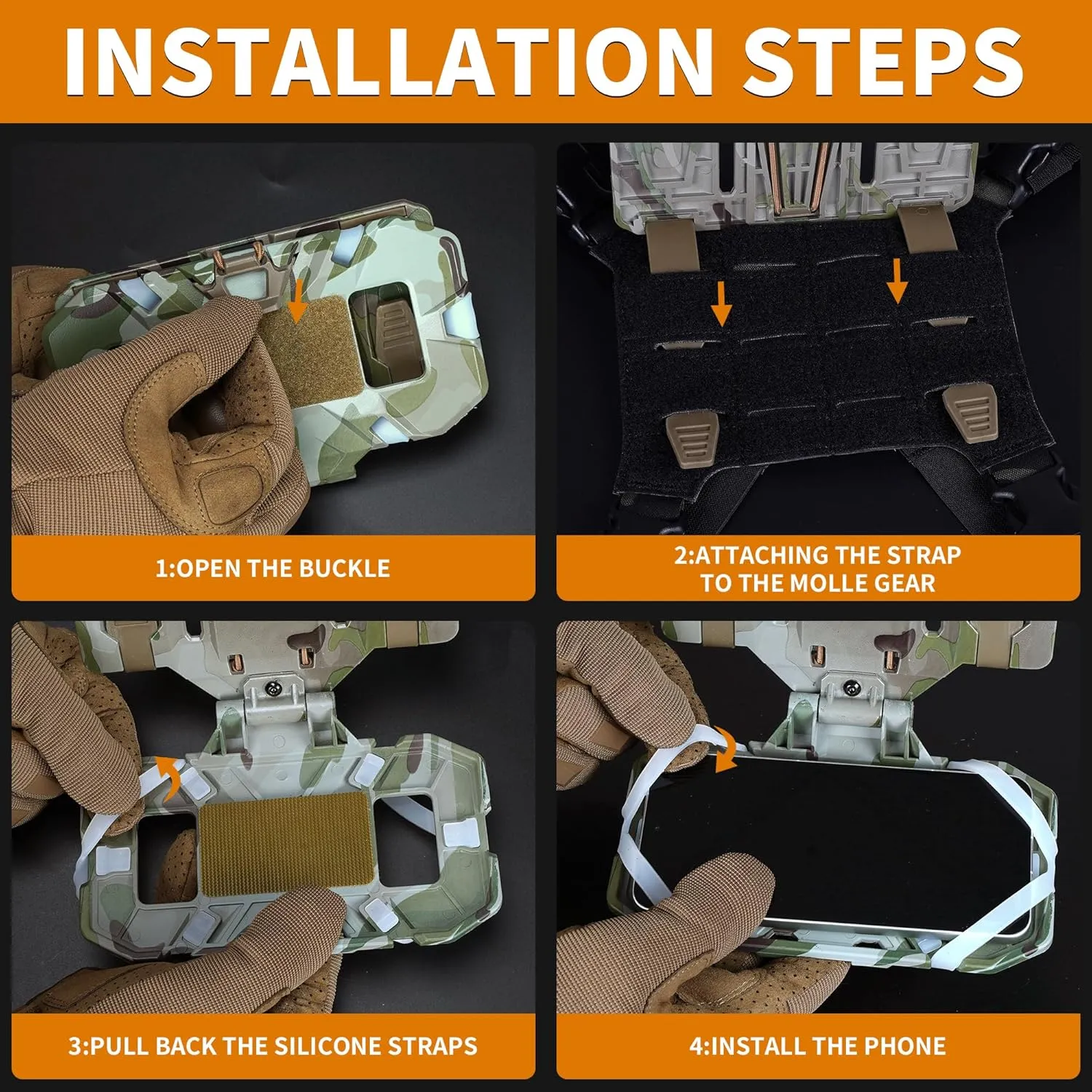 INSTALLATION STEPS

1:OPEN THE BUCKLE

2:ATTACHING THE STRAP TO THE MOLLE GEAR

3:PULL BACK THE SILICONE STRAPS

4:INSTALL THE PHONE