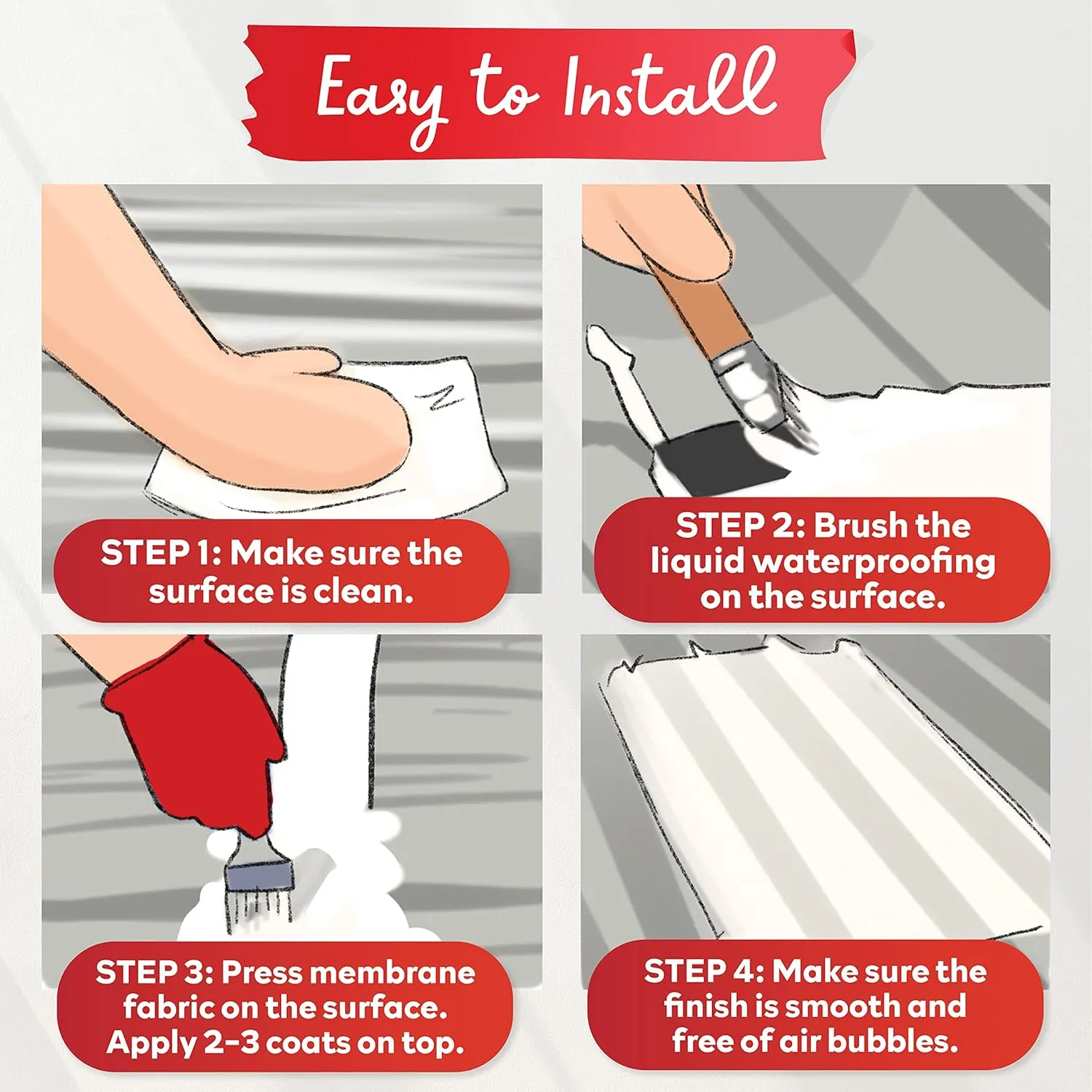 Easy to Install

STEP 1: Make sure the surface is clean.

STEP 2: Brush the liquid waterproofing on the surface.

STEP 3: Press membrane fabric on the surface. Apply 2-3 coats on top.

STEP 4: Make sure the finish is smooth and free of air bubbles.